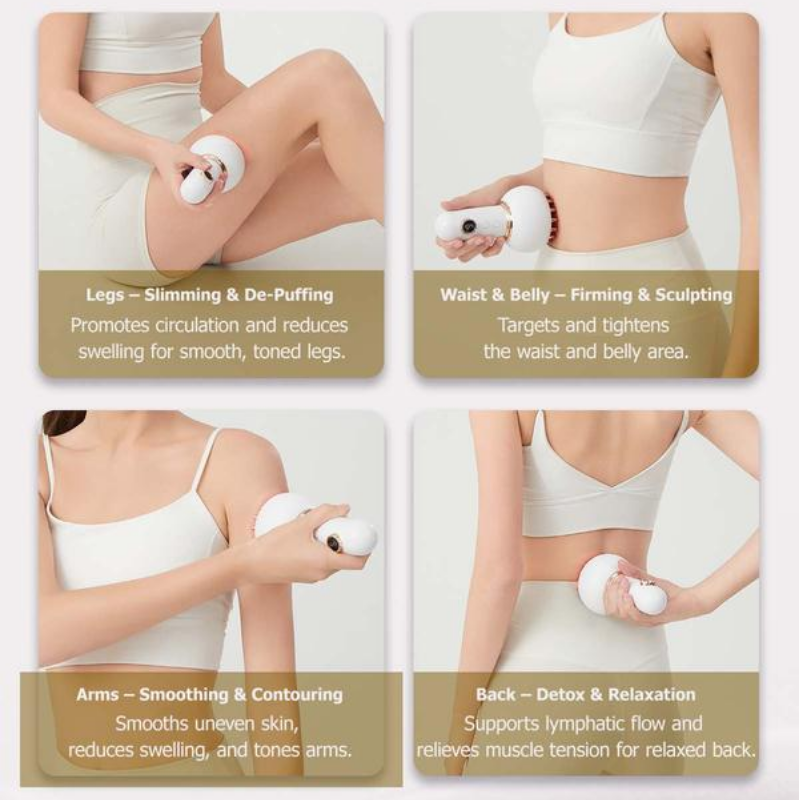 Legs – Slimming & De-Puffing
Promotes circulation and reduces swelling for smooth, toned legs.

Waist & Belly – Firming & Sculpting
Targets and tightens the waist and belly area.

Arms – Smoothing & Contouring
Smooths uneven skin, reduces swelling, and tones arms.

Back – Detox & Relaxation
Supports lymphatic flow and relieves muscle tension for relaxed back.